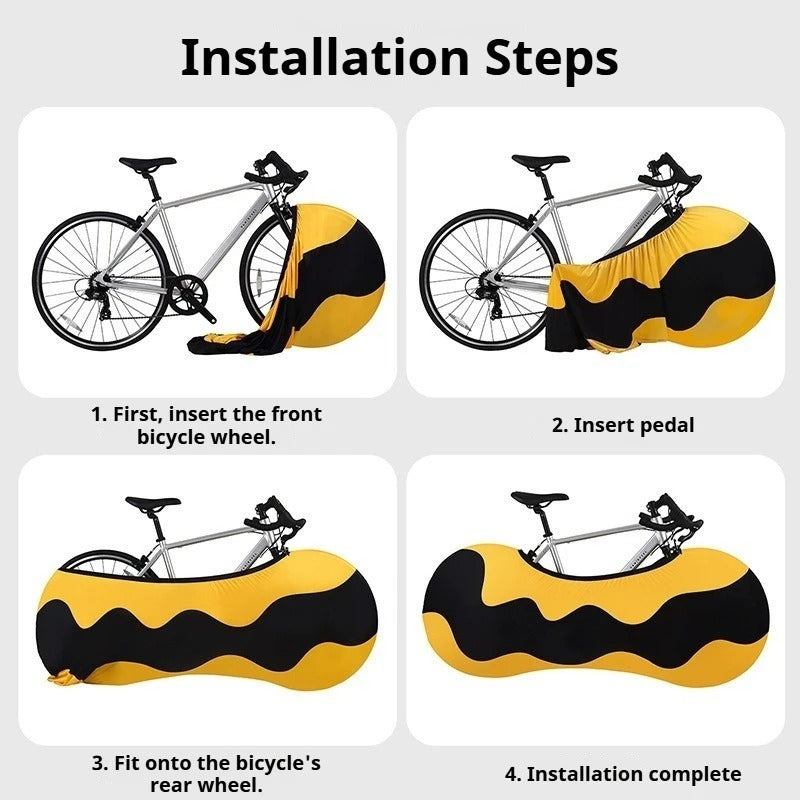 Installation Steps

1. First, insert the front bicycle wheel.

2. Insert pedal

3. Fit onto the bicycle's rear wheel.

4. Installation complete