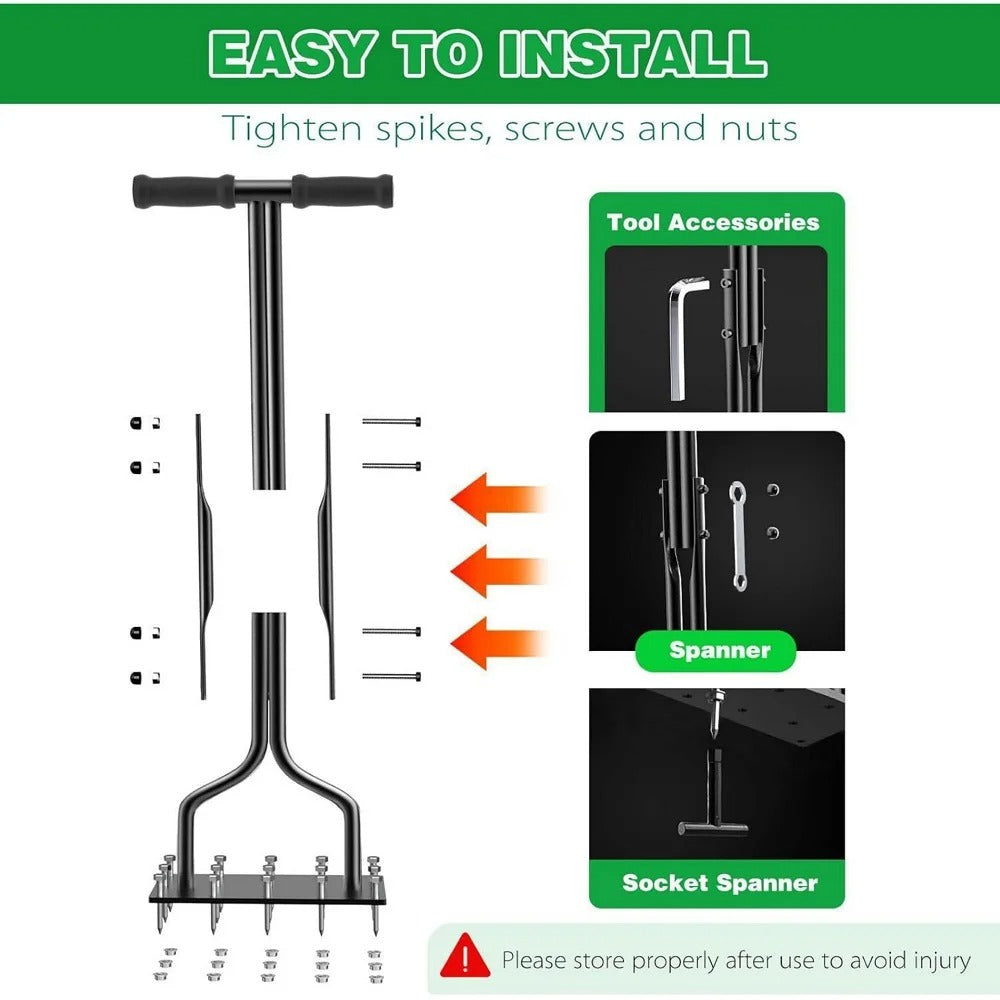 EASY TO INSTALL

Tighten spikes, screws and nuts

Tool Accessories

Spanner

Socket Spanner

Please store properly after use to avoid injury